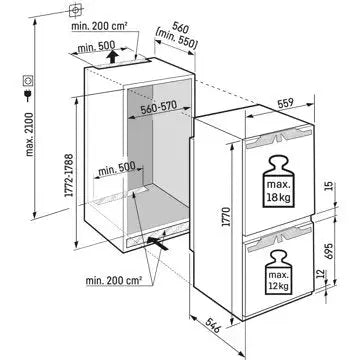 min. 200 cm²
560
(min. 550)
min. 500
max. 2100
560-570
559
1772-1788
min. 500
max.
18 kg
15
1770
695
max.
12 kg
12
min. 200 cm²
546